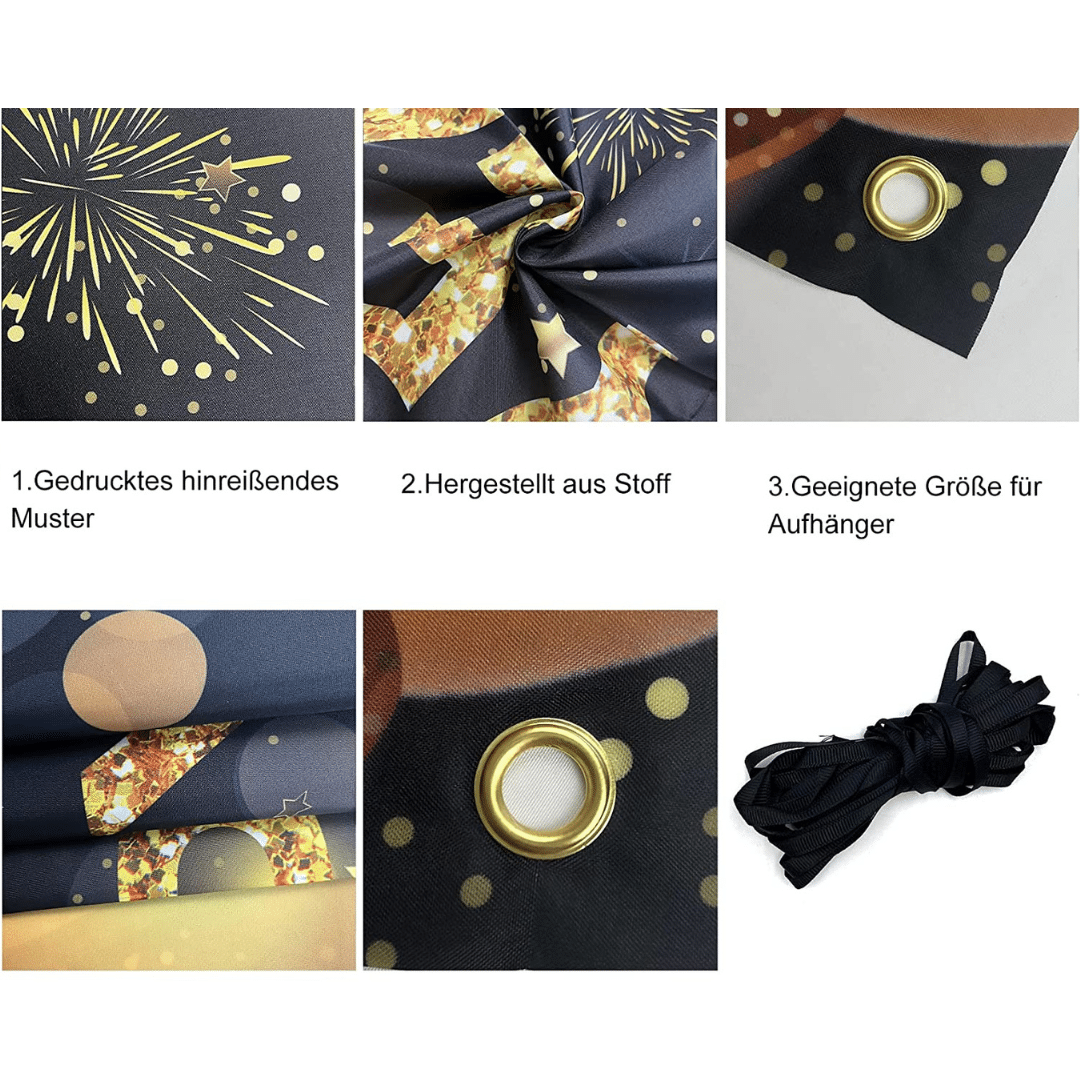 1.Gedrucktes hinreißendes Muster

2.Hergestellt aus Stoff

3.Geeignete Größe für Aufhänger