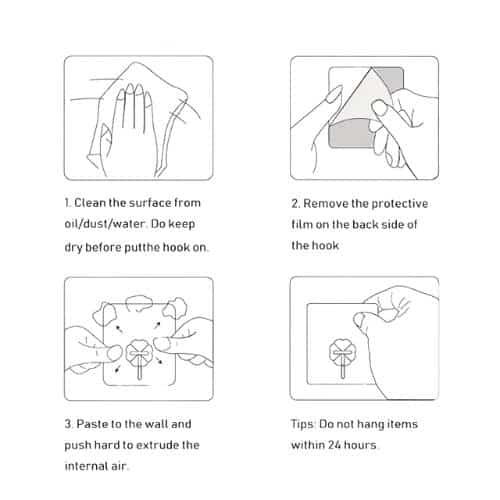 1. Clean the surface from oil/dust/water. Do keep dry before putthe hook on.

2. Remove the protective film on the back side of the hook

3. Paste to the wall and push hard to extrude the internal air.

Tips: Do not hang items within 24 hours.